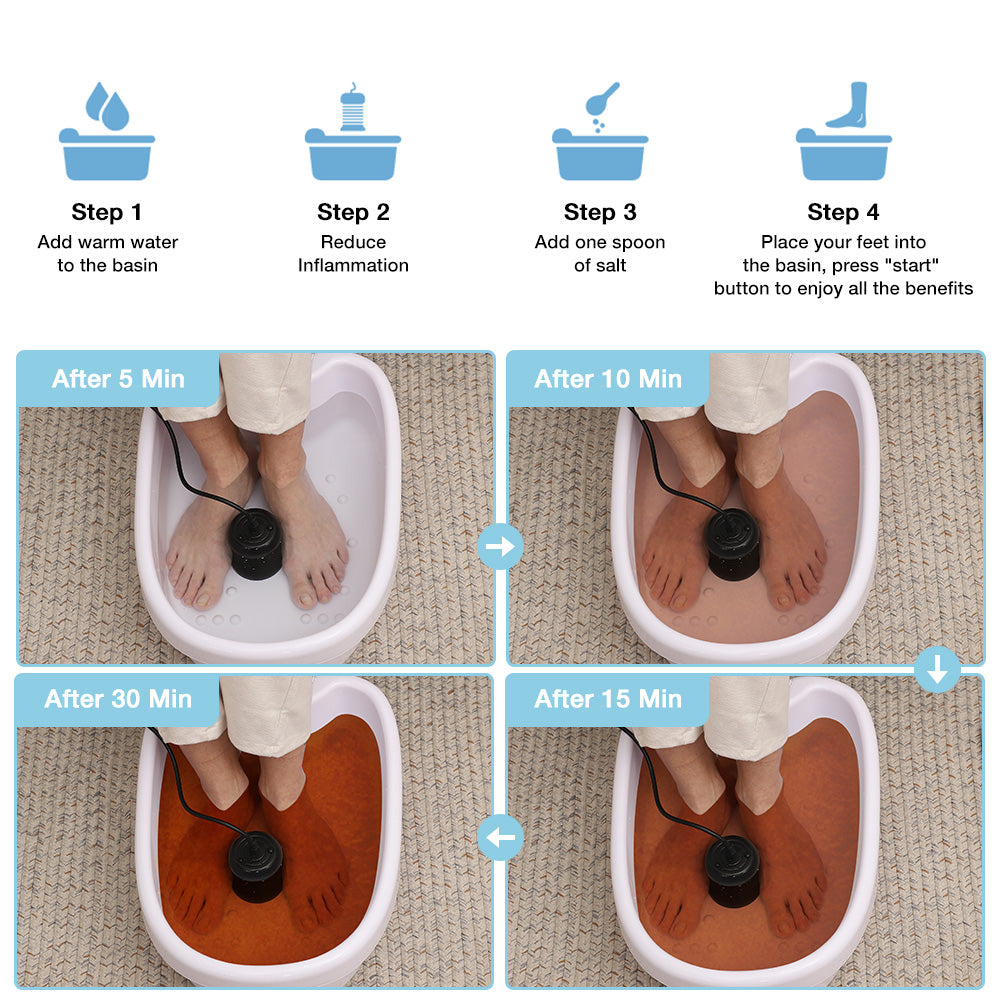 Step 1
Add warm water to the basin

Step 2
Reduce Inflammation

Step 3
Add one spoon of salt

Step 4
Place your feet into the basin, press "start" button to enjoy all the benefits

After 5 Min

After 10 Min

After 30 Min

After 15 Min